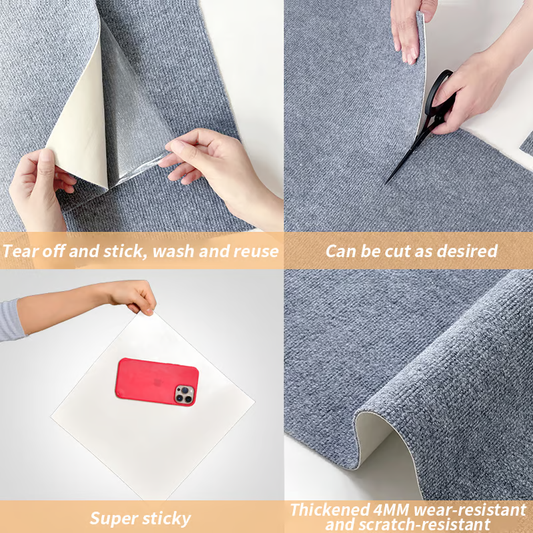 Tear off and stick, wash and reuse

Can be cut as desired

Super sticky

Thickened 4MM wear-resistant and scratch-resistant