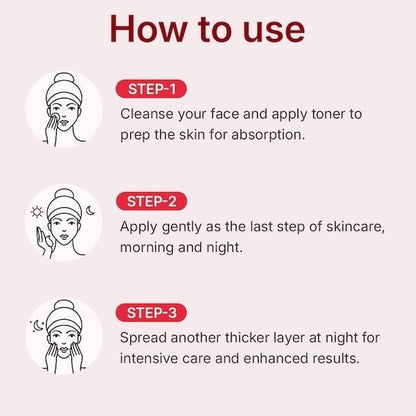 How to use

STEP-1

Cleanse your face and apply toner to prep the skin for absorption.

STEP-2

Apply gently as the last step of skincare, morning and night.

STEP-3

Spread another thicker layer at night for intensive care and enhanced results.